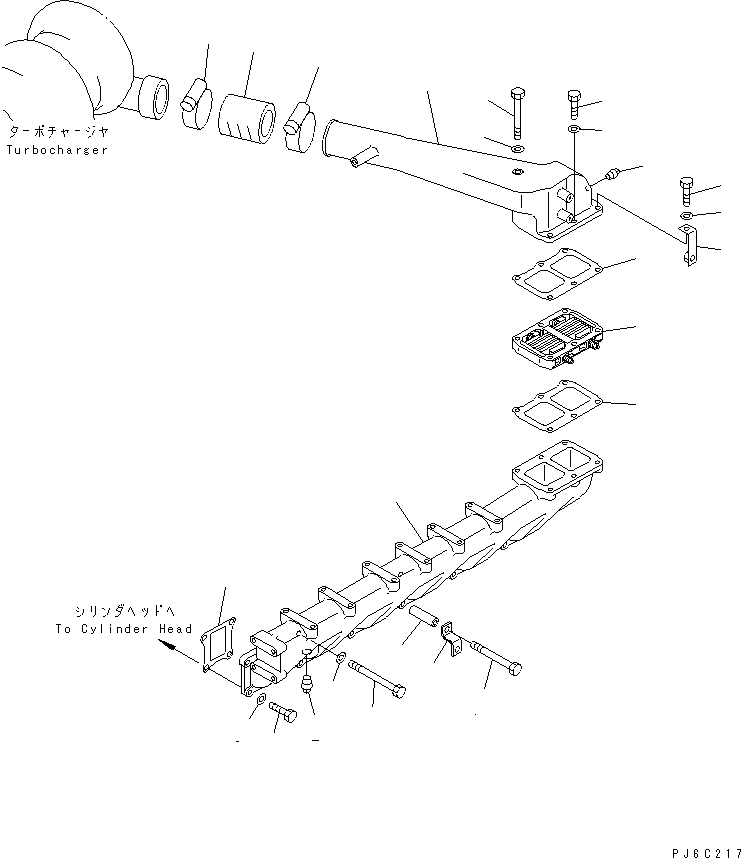 ターボチャージャ
Turbocharger

シリンダヘッドへ
To Cylinder Head

PJ6C217