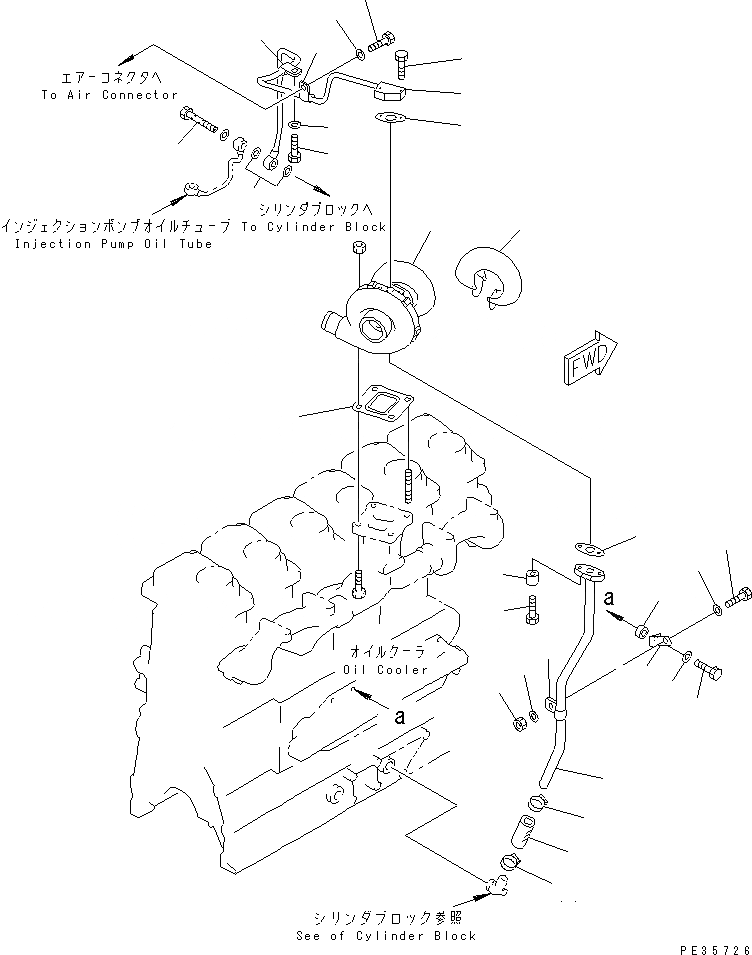 エアーコネクタへ
To Air Connector

シリンダブロックへ
インジェクションポンプオイルチューブ To Cylinder Block
Injection Pump Oil Tube

FWD

a

オイルクーラ
Oil Cooler

a

シリンダブロック参照
See of Cylinder Block

PE35726