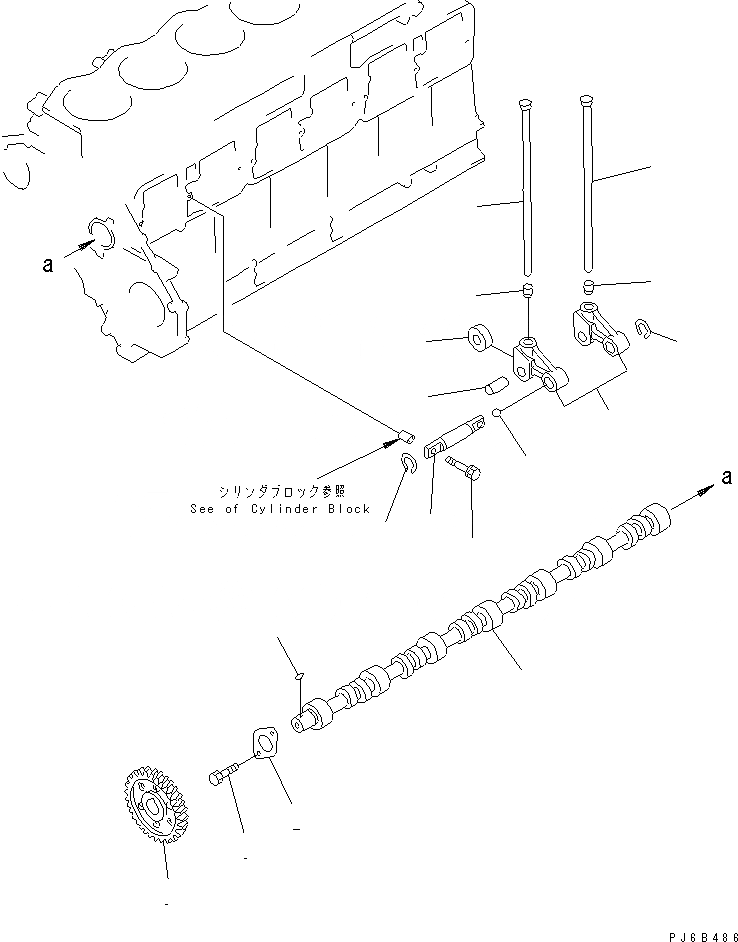 a

シリンダブロック参照
See of Cylinder Block

a

PJ6B486