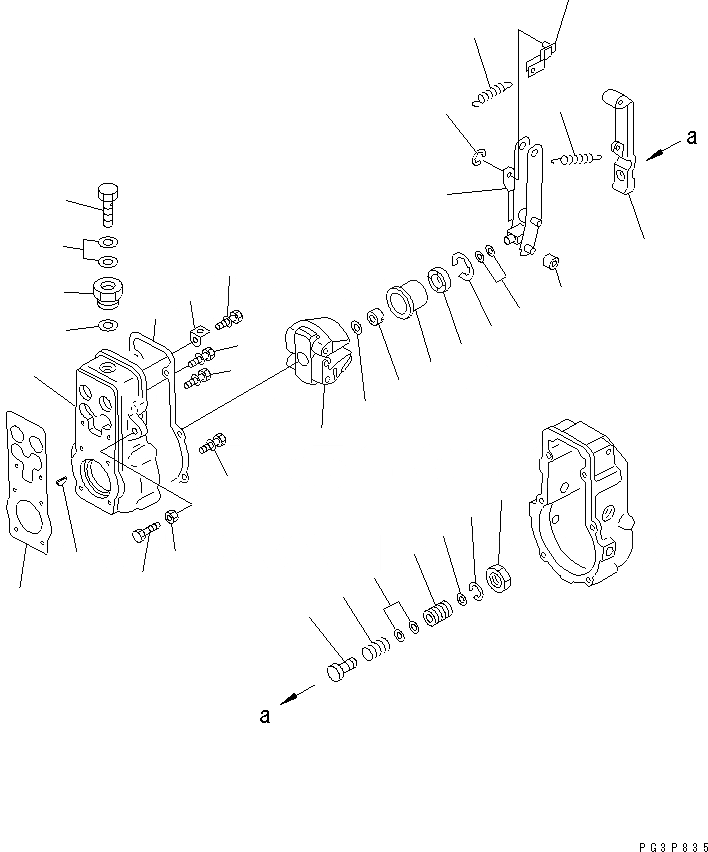 a

a

PG3P835