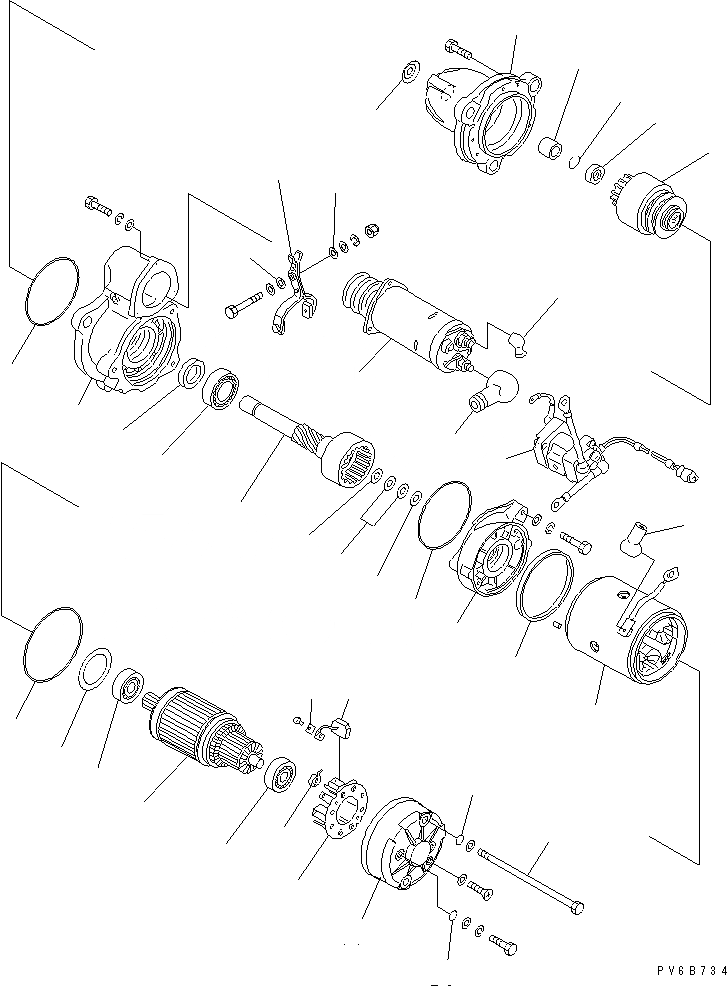 PV6B734