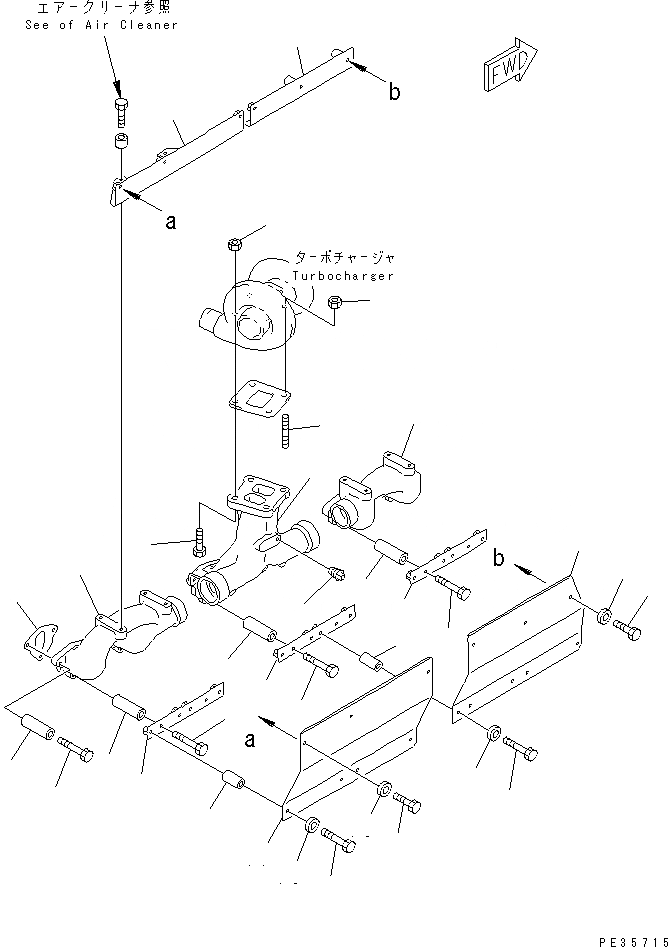 エアークリーナ参照
See of Air Cleaner

FWD

b

a

ターボチャージャ
Turbocharger

b

a

PE35715