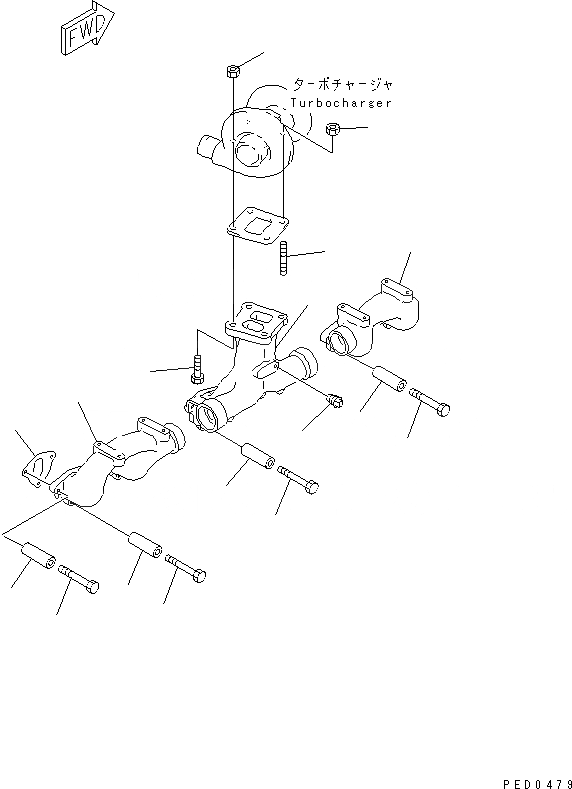 FWD

ターボチャージャ
Turbocharger

PED0479