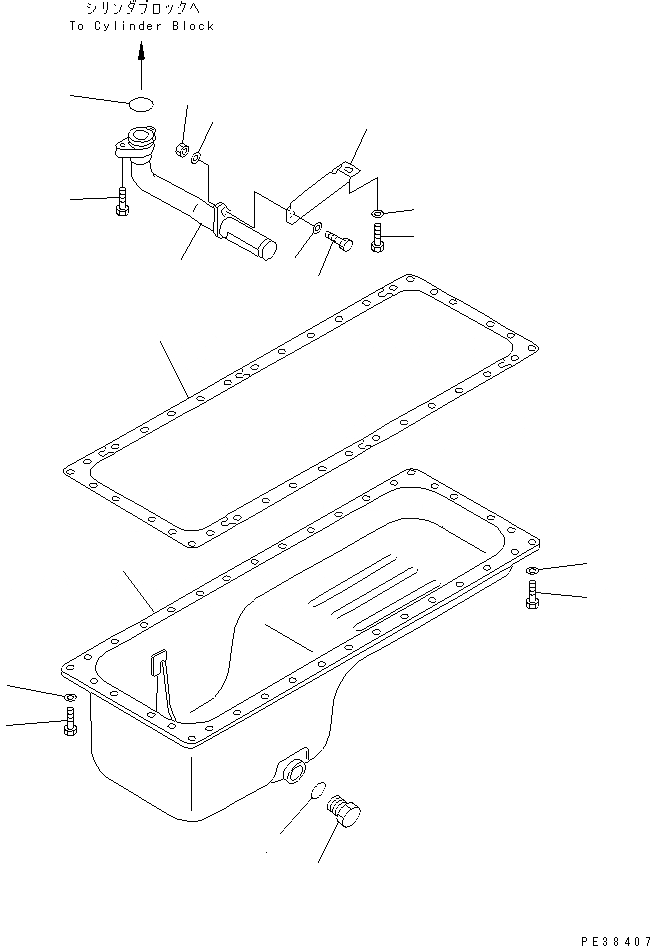 シリンダブロックへ
To Cylinder Block

PE38407