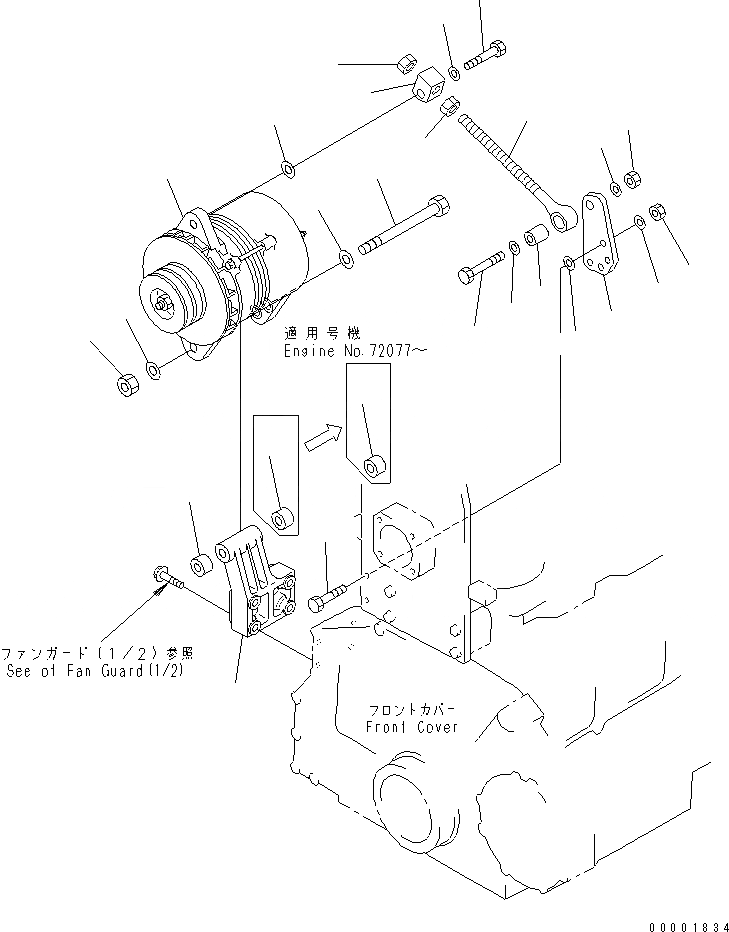 適用号機
Engine No.72077~

ファンガード(1/2)参照
See of Fan Guard(1/2)

フロントカバー
Front Cover

00001834