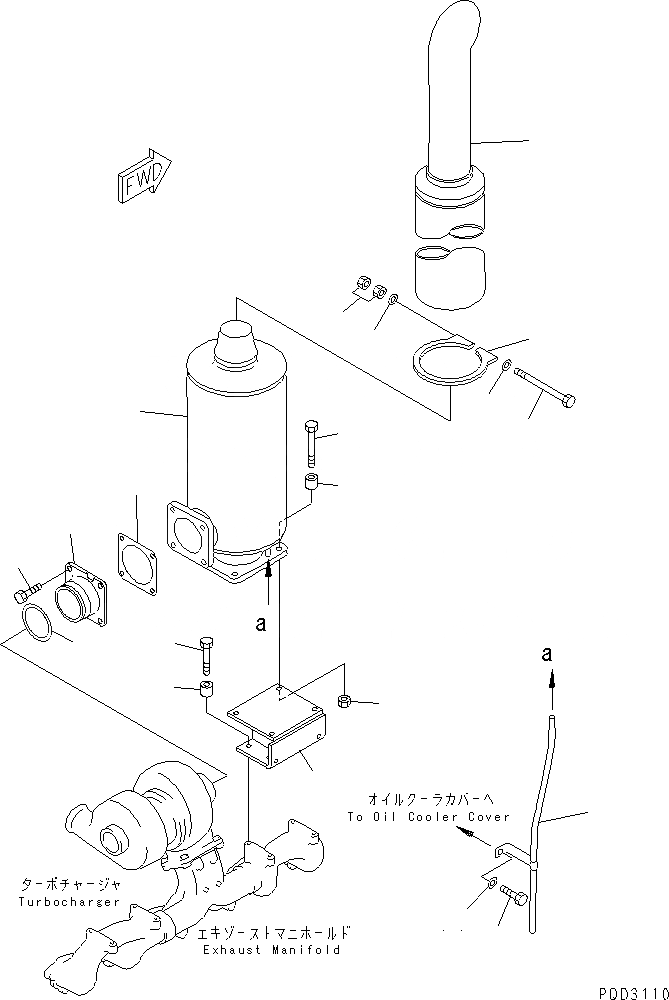 FWD

a

a

オイルクーラカバーへ
To Oil Cooler Cover

ターボチャージャ
Turbocharger

エキゾーストマニホールド
Exhaust Manifold

P0D3110