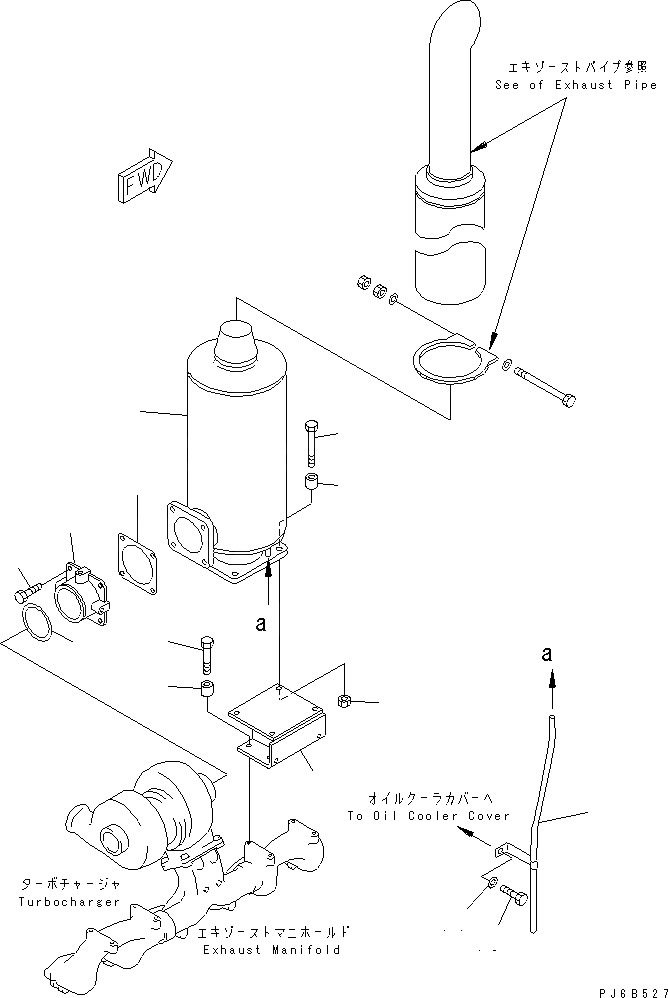 エキゾーストパイプ参照
See of Exhaust Pipe

FWD

a

a

オイルクーラカバーへ
To Oil Cooler Cover

ターボチャージャ
Turbocharger

エキゾーストマニホールド
Exhaust Manifold

PJ6B527