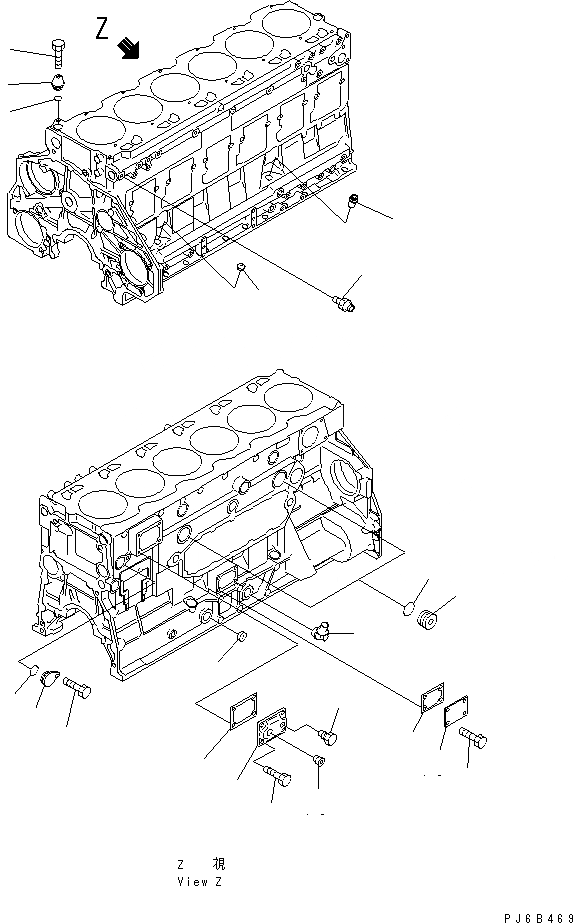 Z

Z 視
View Z

PJ6B469