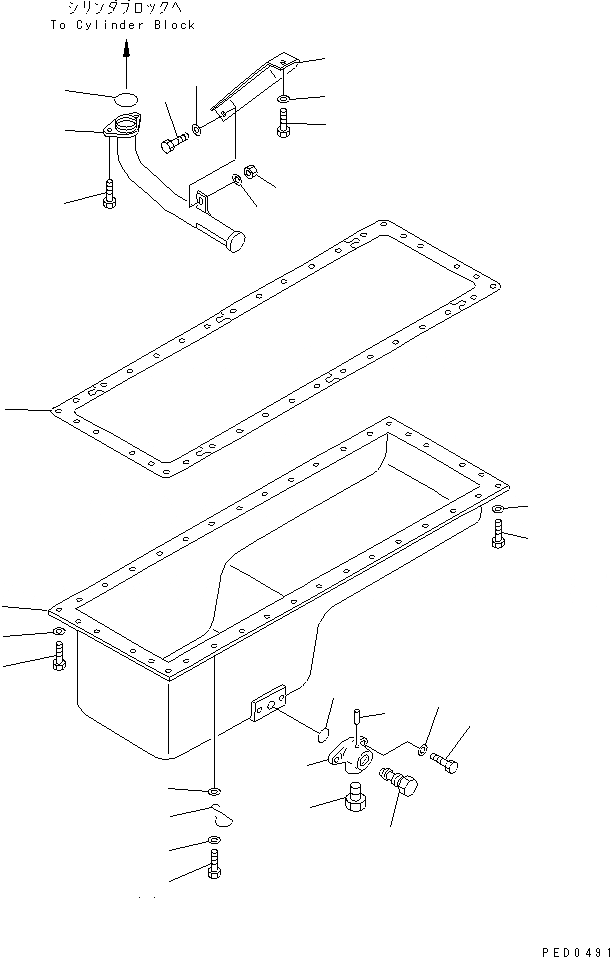 シリンダブロックへ
To Cylinder Block

PED0491