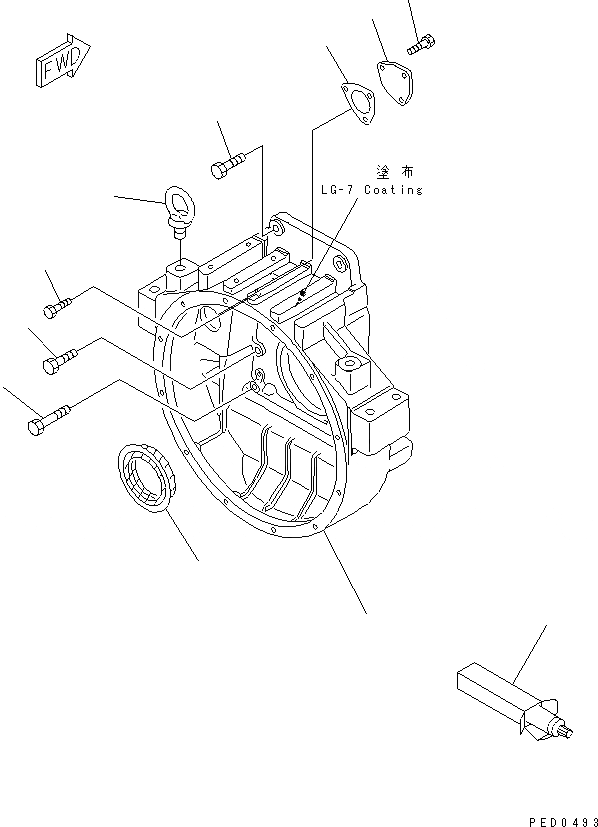 FWD

塗布
LG-7 Coating

PED0493