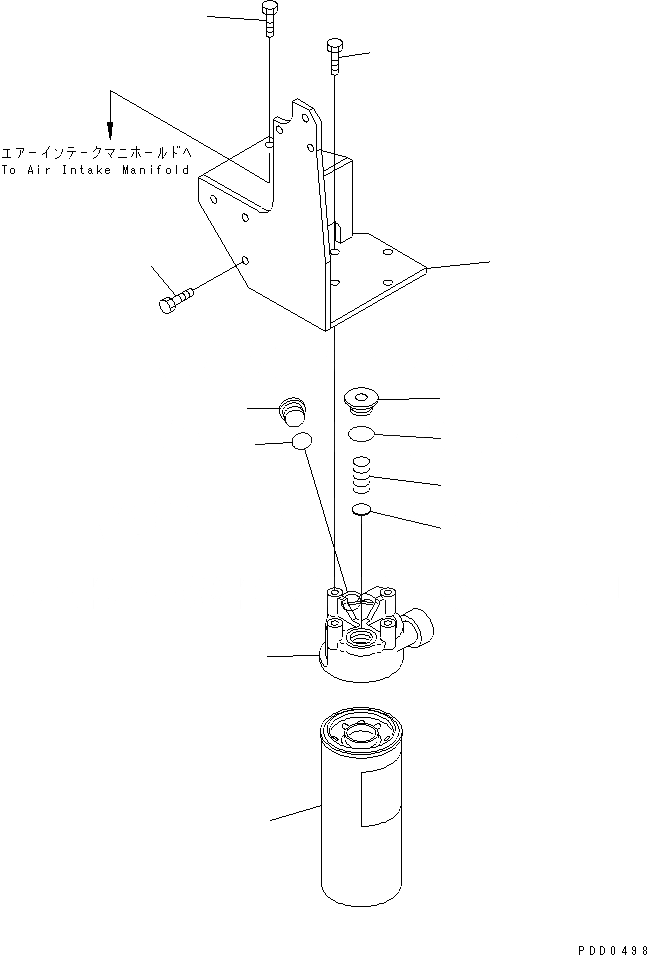 エアーインテークマニホールドへ
To Air Intake Manifold

PDD0498