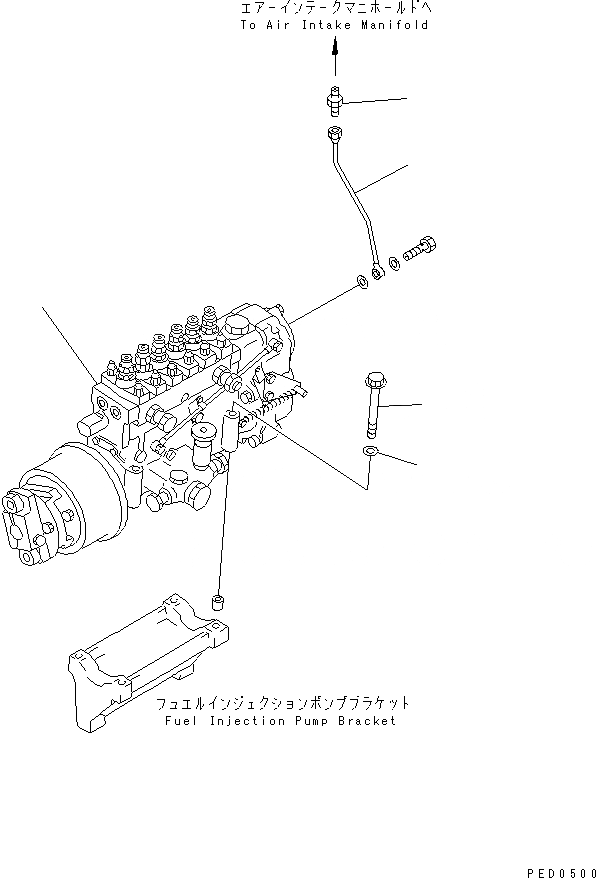 エアーインテークマニホールドへ
To Air Intake Manifold

フュエルインジェクションポンプブラケット
Fuel Injection Pump Bracket

PED0500