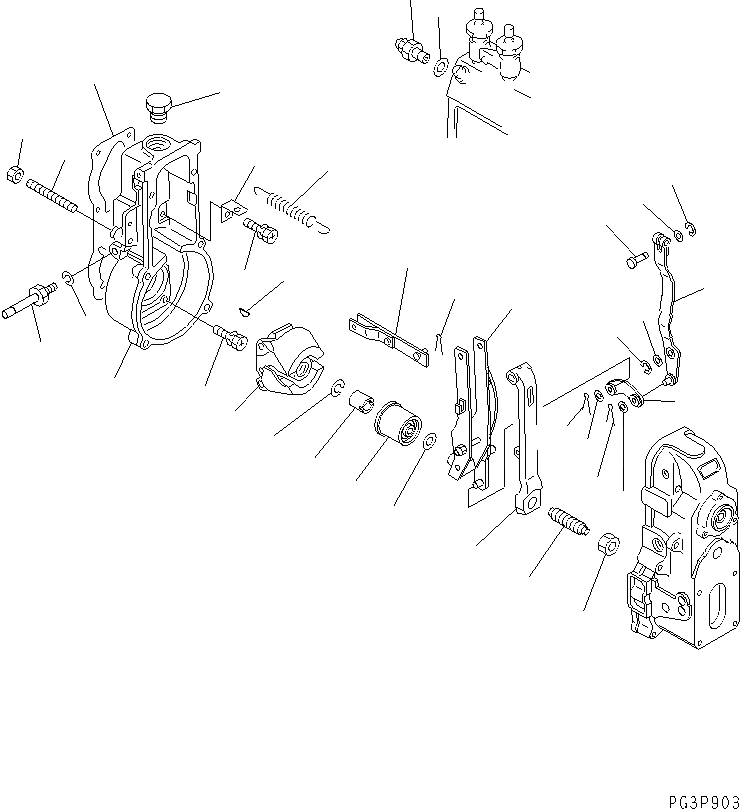 PG3P903