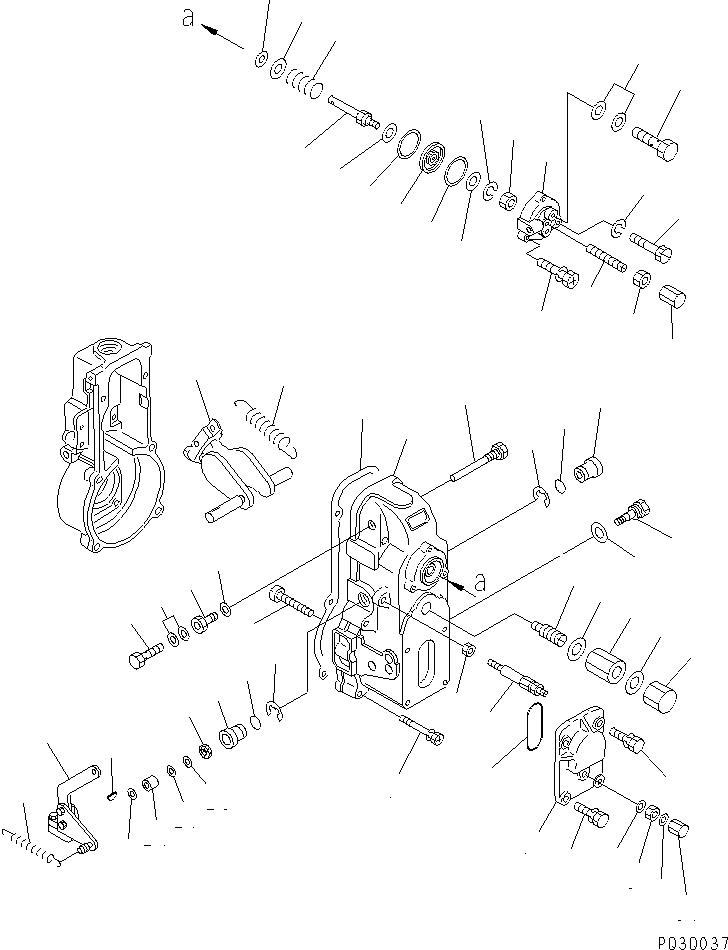 a
a
P03003７