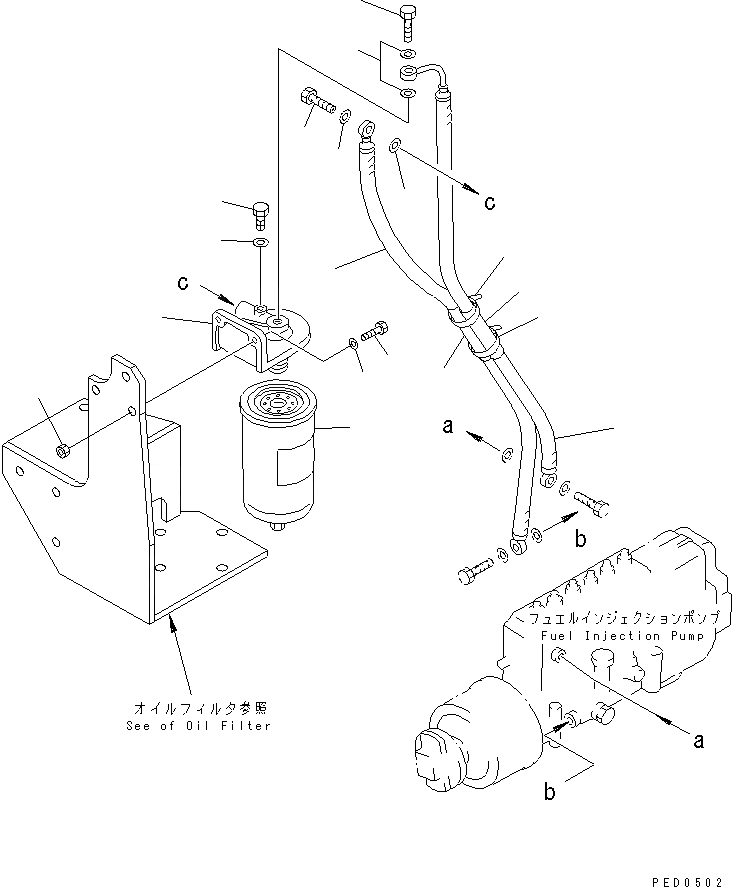 c

c

a

b

フュエルインジェクションポンプ
Fuel Injection Pump

a

b

オイルフィルタ参照
See of Oil Filter

PED0502