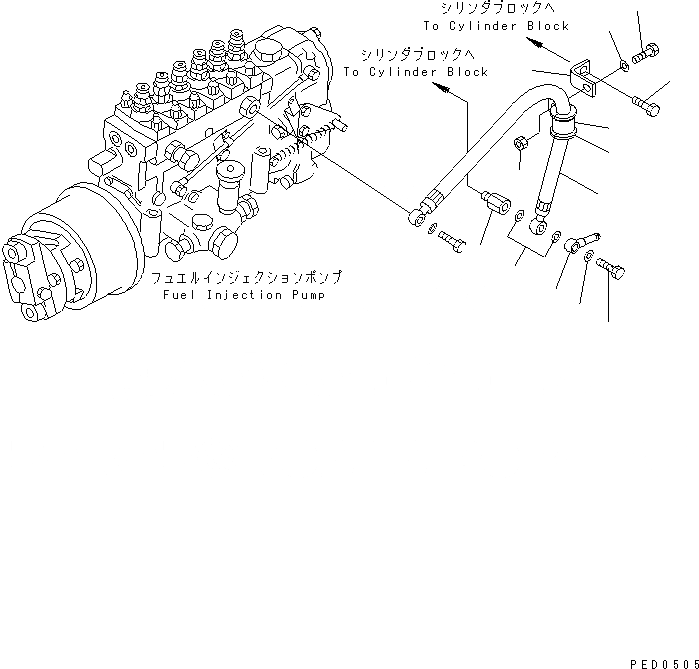 シリンダブロックへ
To Cylinder Block

シリンダブロックへ
To Cylinder Block

フュエルインジェクションポンプ
Fuel Injection Pump

PED0505