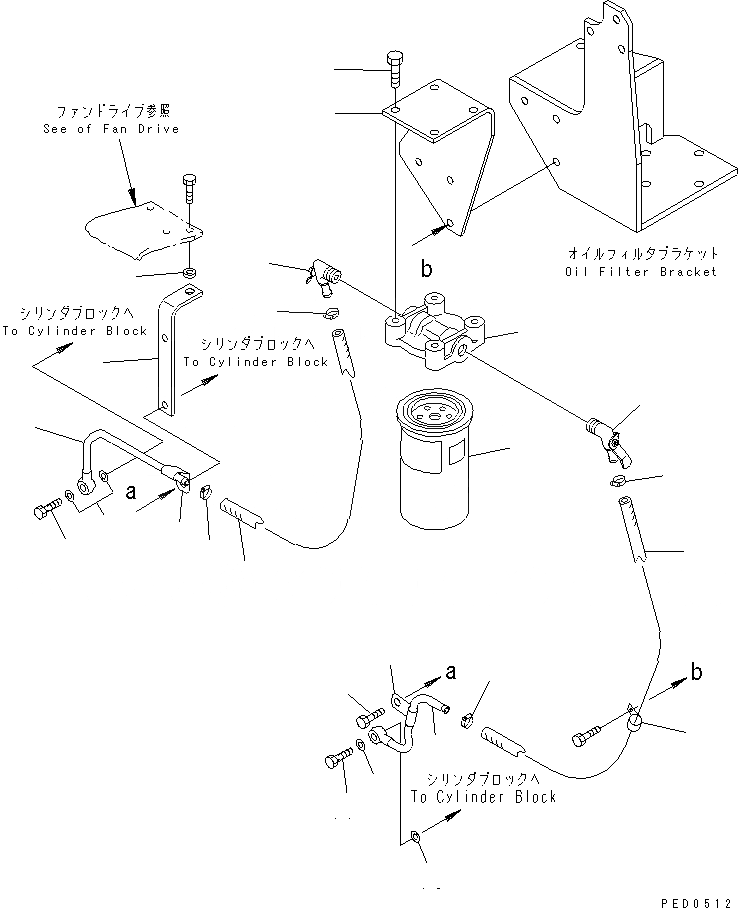 ファンドライブ参照
See of Fan Drive

オイルフィルタブラケット
Oil Filter Bracket

b

シリンダブロックへ
To Cylinder Block

シリンダブロックへ
To Cylinder Block

a

a

b

シリンダブロックへ
To Cylinder Block

PED0512