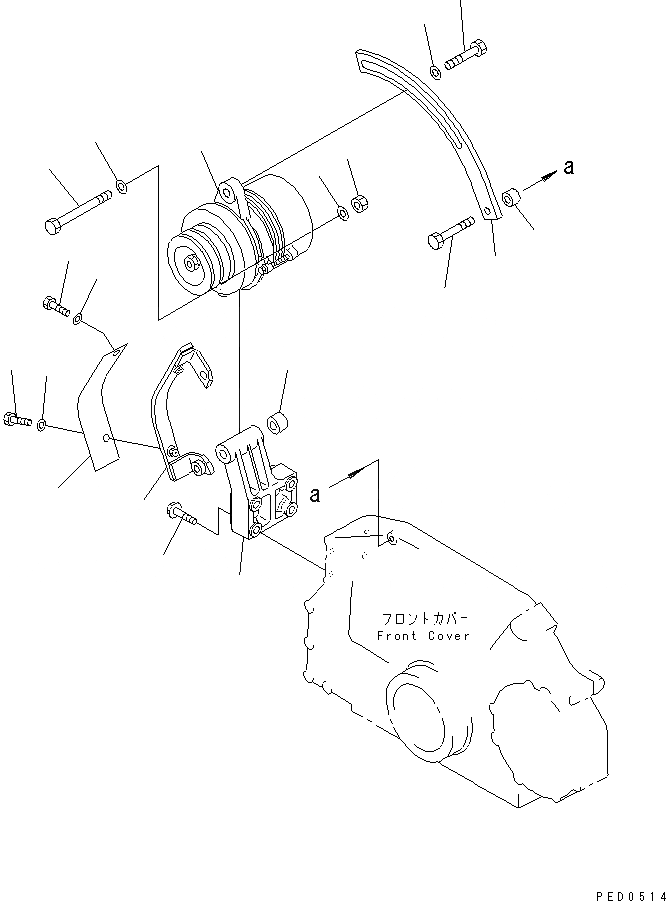 a

a

フロントカバー
Front Cover

PED0514