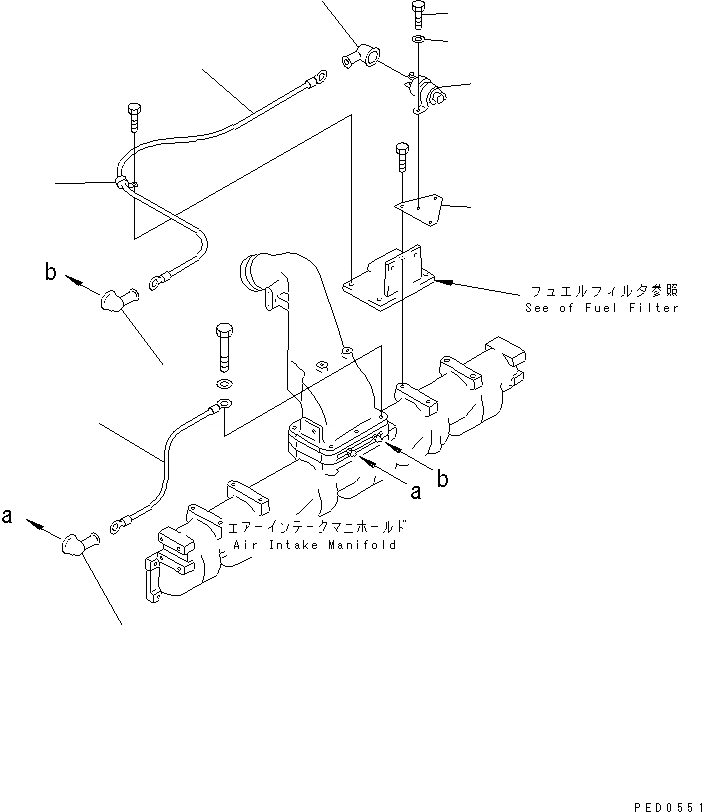 b

フュエルフィルタ参照
See of Fuel Filter

b

a

a

エアーインテークマニホールド
Air Intake Manifold

PED0551