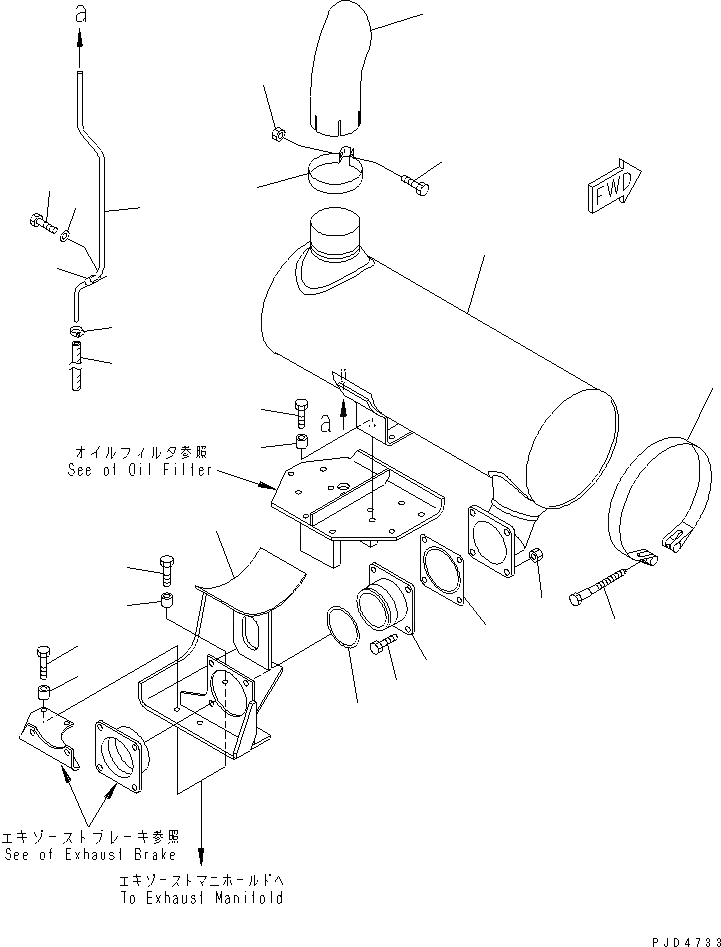 a

FWD

a

オイルフィルタ参照
See of Oil Filter

エキゾーストブレーキ参照
See of Exhaust Brake

エキゾーストマニホールドへ
To Exhaust Manifold

PJD4733