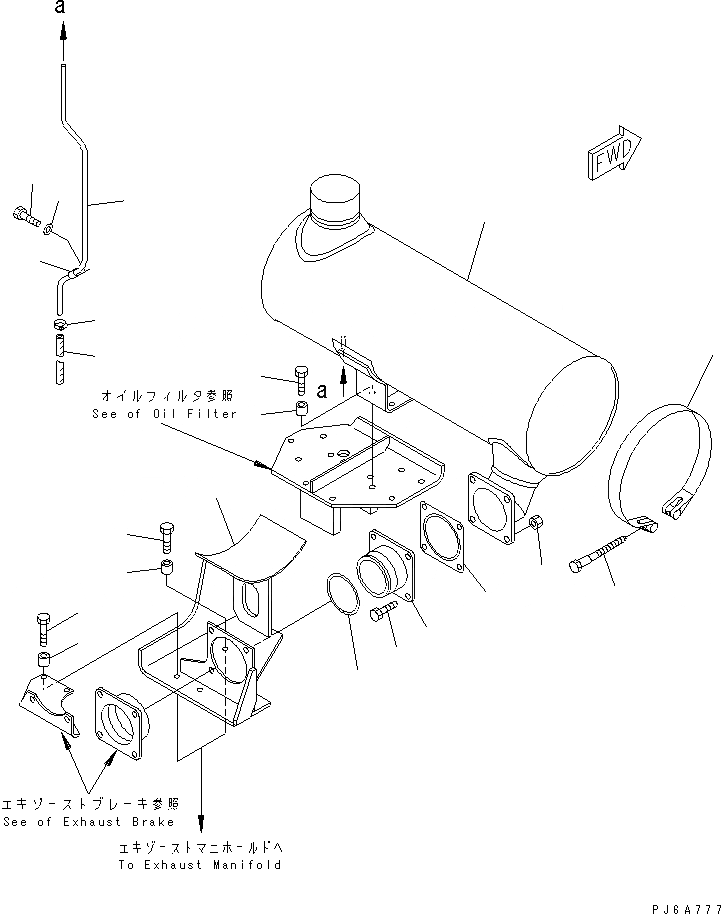 a

FWD

a

オイルフィルタ参照
See of Oil Filter

エキゾーストブレーキ参照
See of Exhaust Brake

エキゾーストマニホールドへ
To Exhaust Manifold

PJ6A777