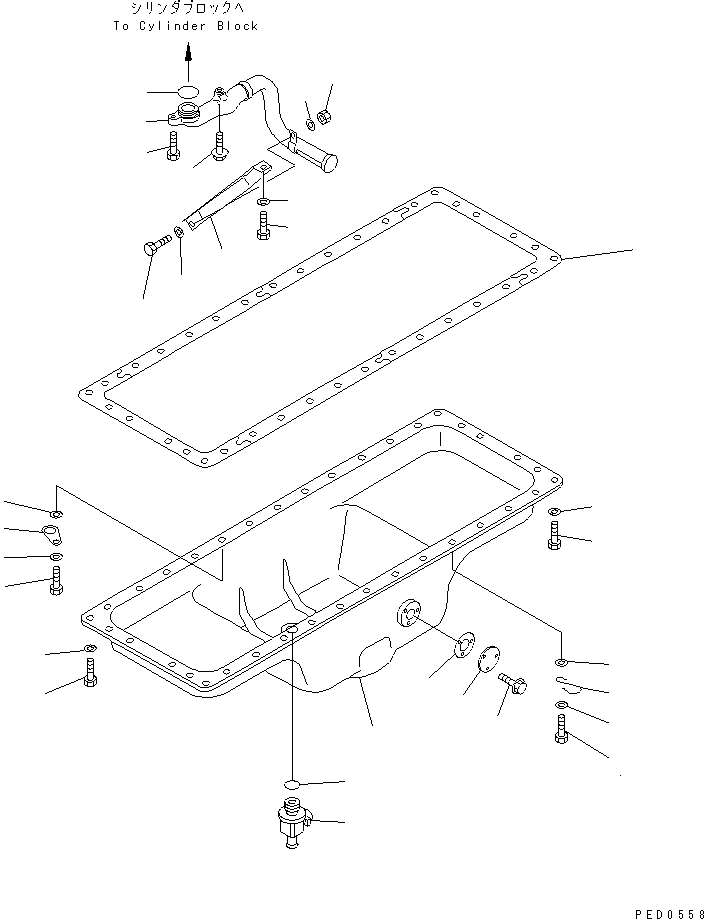 シリンダブロックへ
To Cylinder Block

PED0558