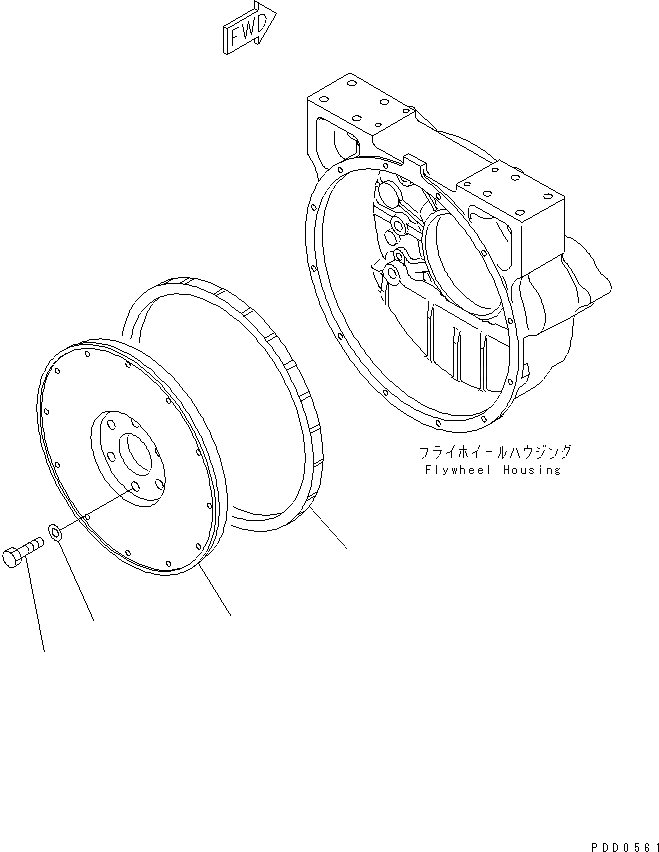 FWD

フライホイールハウジング
Flywheel Housing

PDD0561