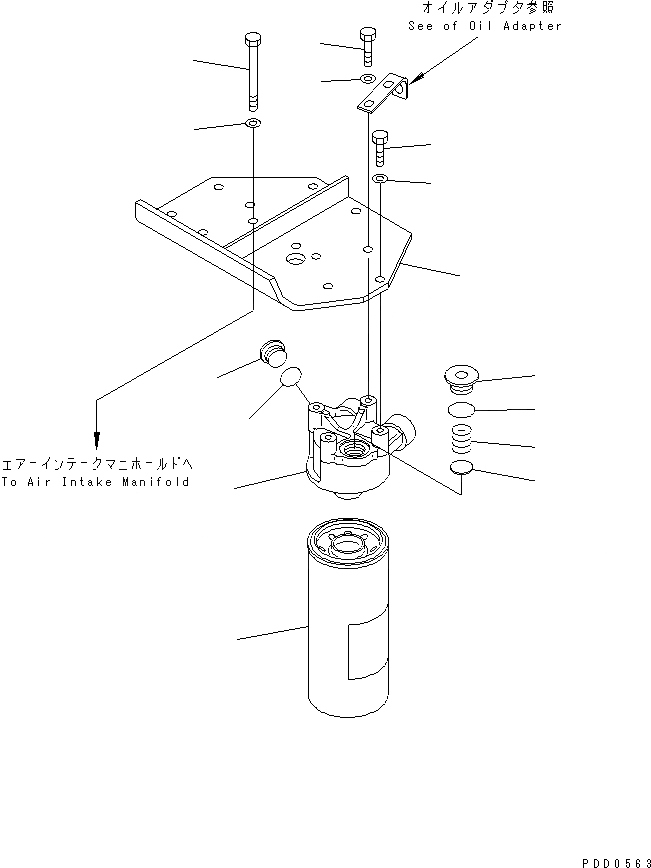 オイルアダプタ参照
See of Oil Adapter

エアーインテークマニホールドへ
To Air Intake Manifold

PDD0563