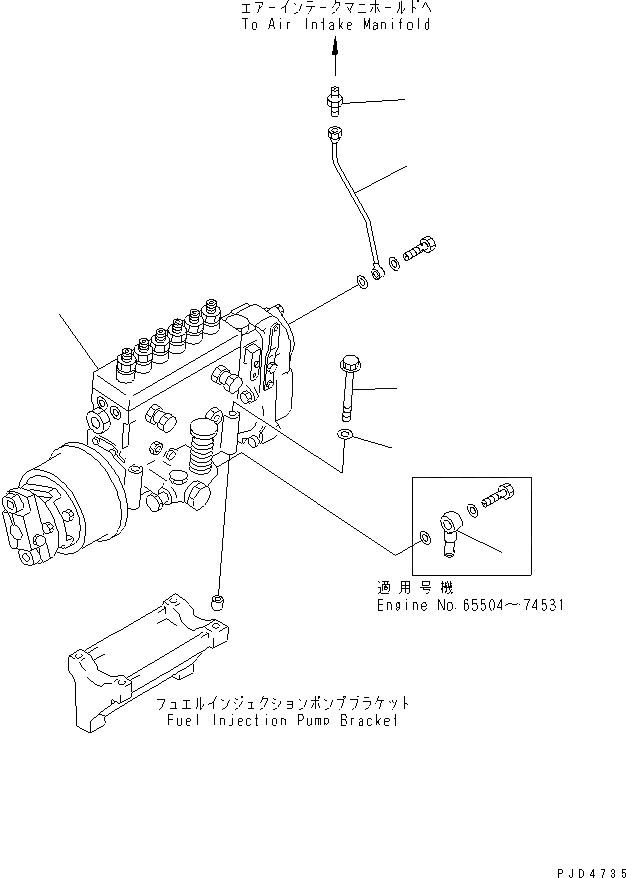 エアーインテークマニホールドへ
To Air Intake Manifold

適用号機
Engine No.65504～74531

フュエルインジェクションポンプブラケット
Fuel Injection Pump Bracket

PJD4735