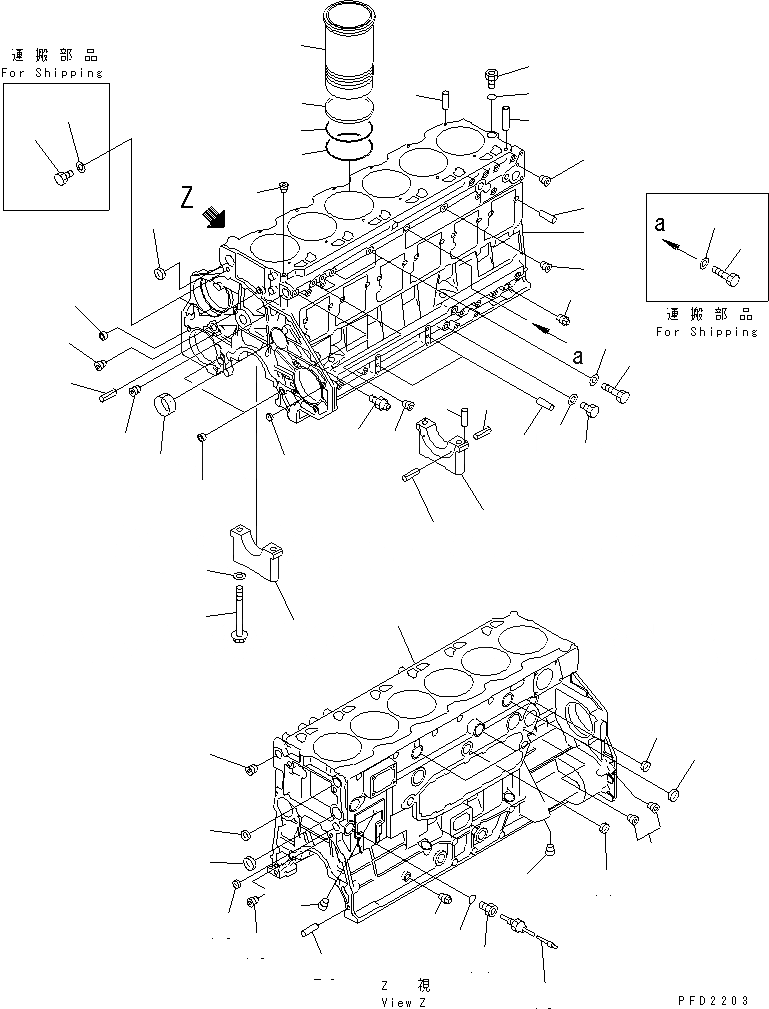 運搬部品
For Shipping

Z

a

運搬部品
For Shipping

a

Z 視
View Z

PFD2203