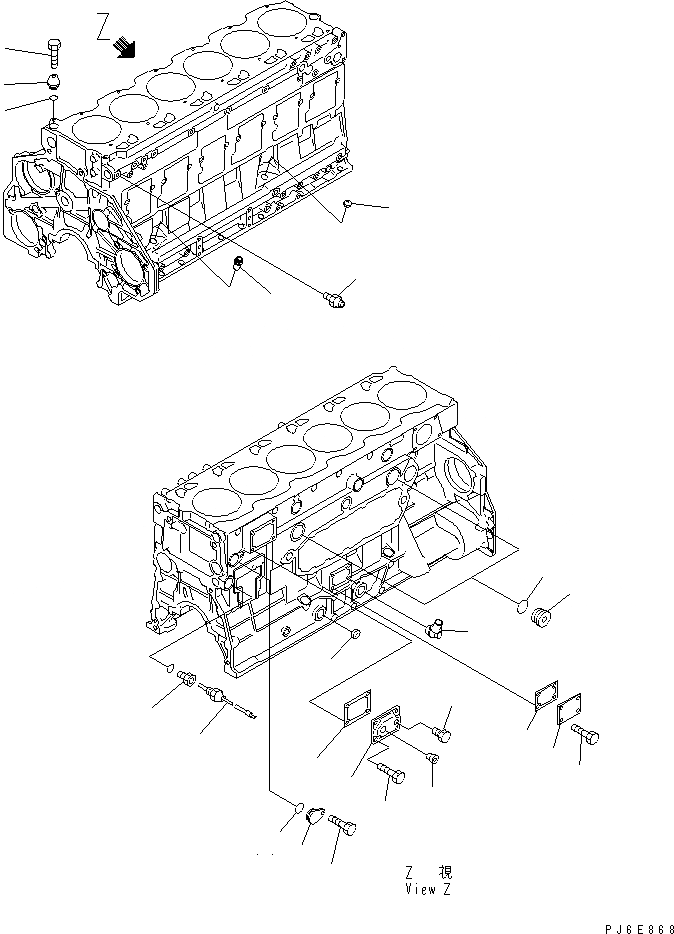 Z

Z 視
View Z

PJ6E868