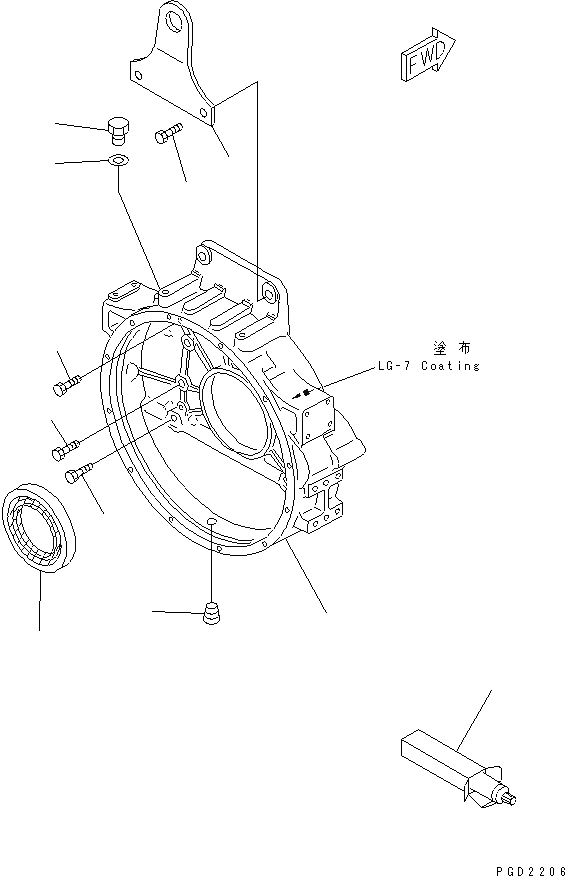 FWD

塗布
LG-7 Coating

PGD2206