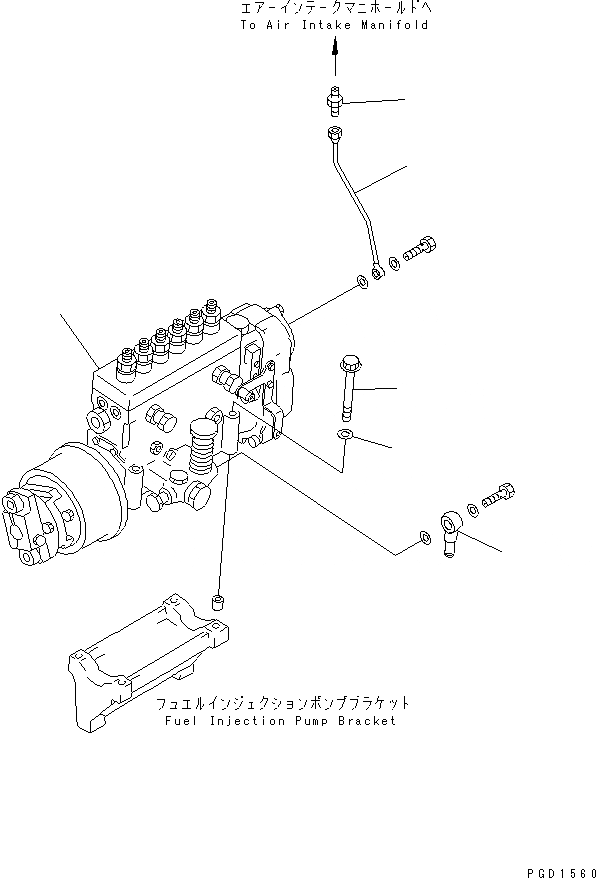 エアーインテークマニホールドへ
To Air Intake Manifold

フュエルインジェクションポンプブラケット
Fuel Injection Pump Bracket

PGD1560