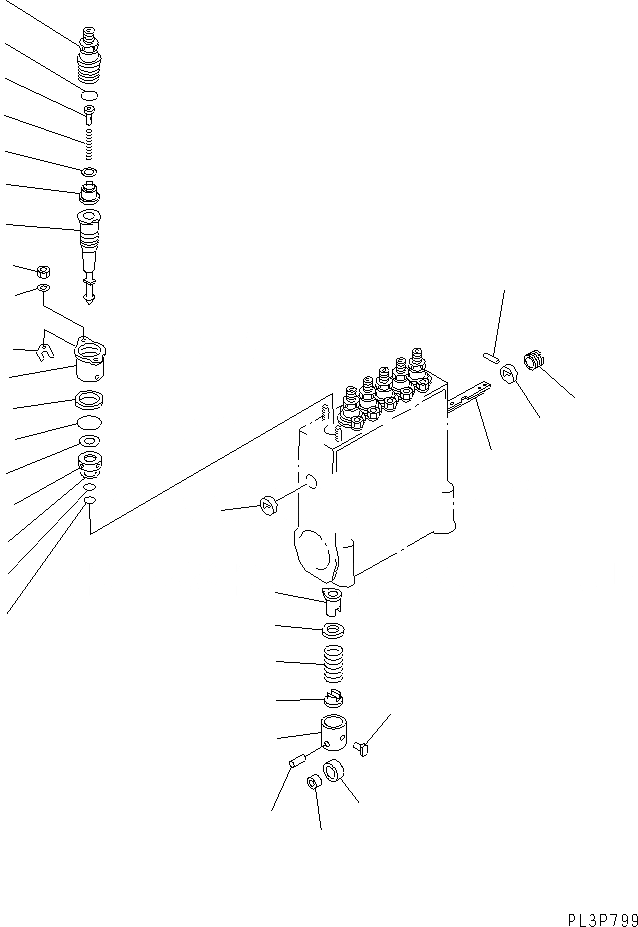 PL3P799