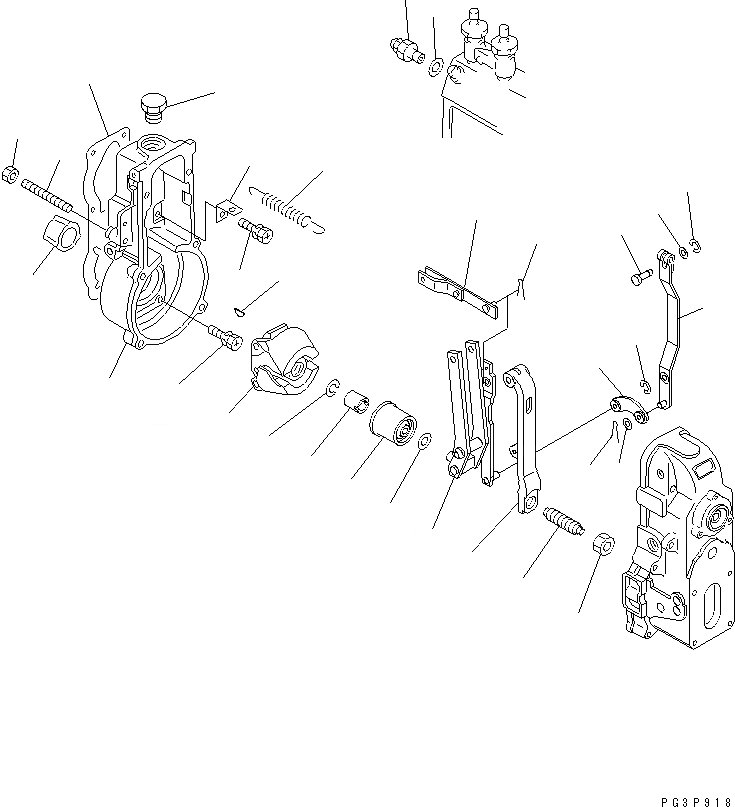 PG3P918