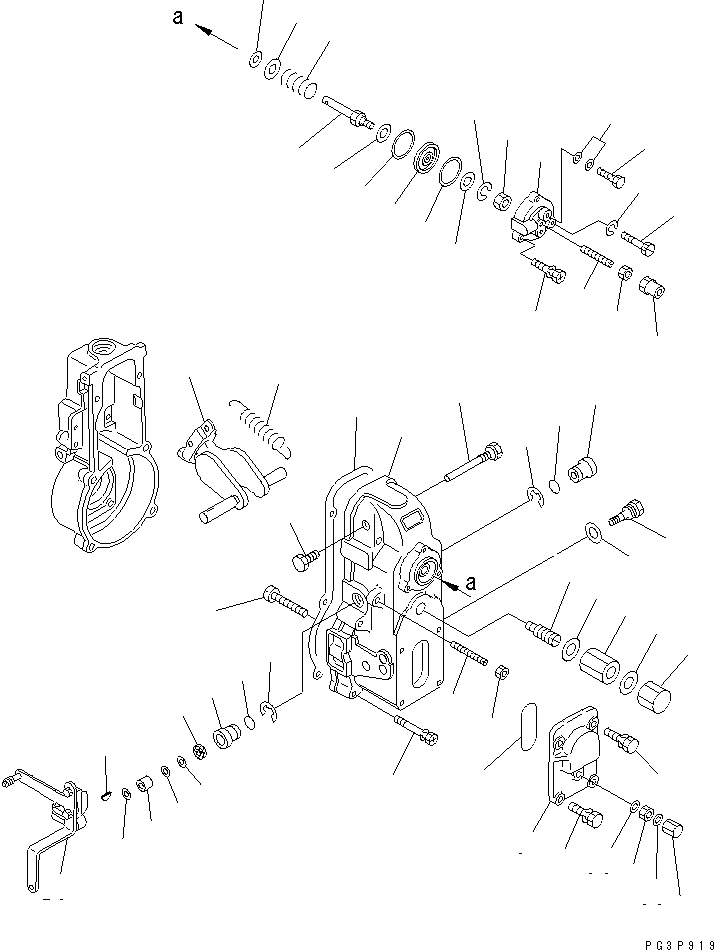 a
a
PG3P919