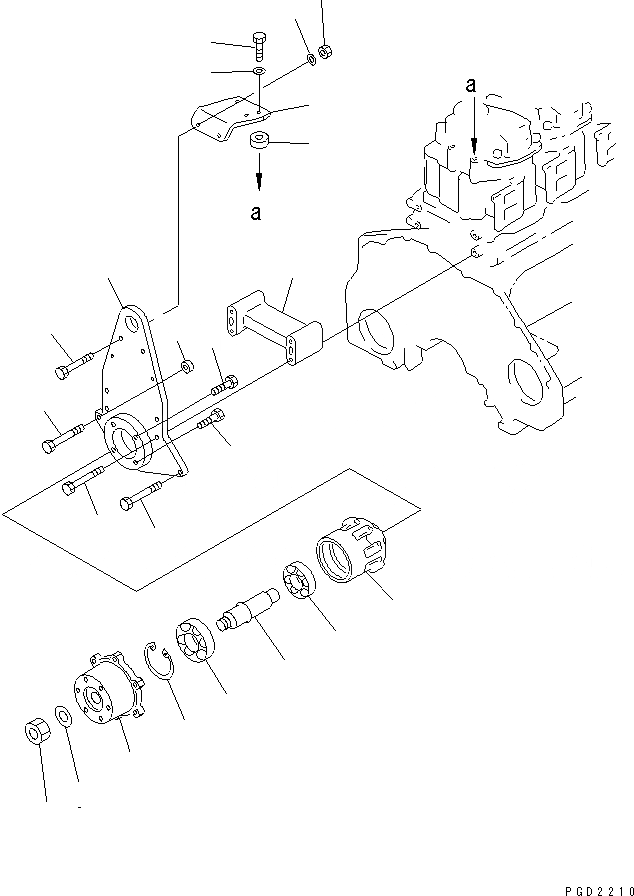 a

a

PGD2210