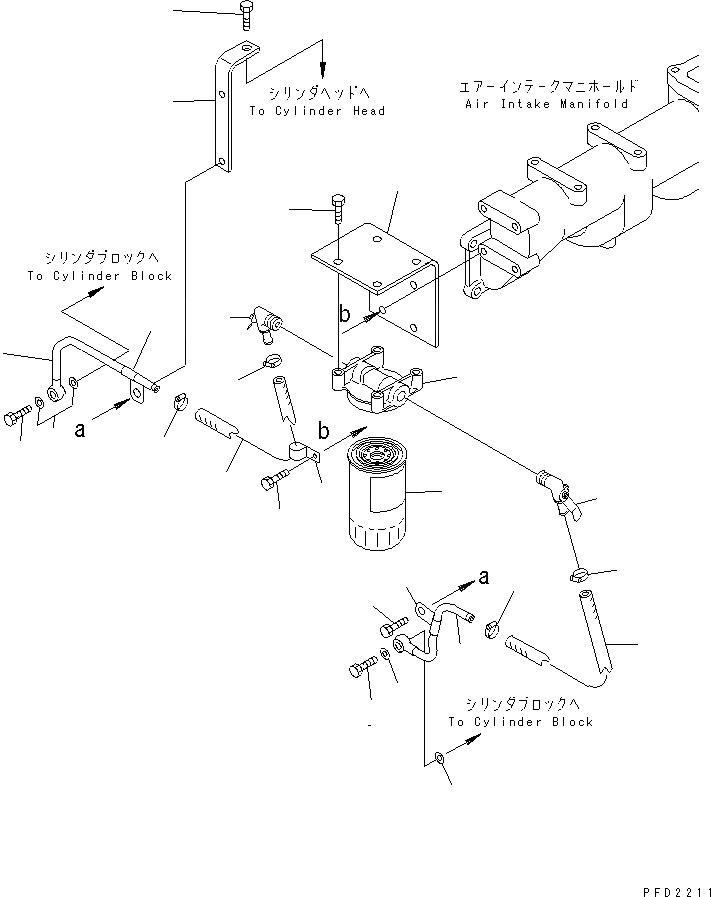 シリンダヘッドへ
To Cylinder Head

エアーインテークマニホールド
Air Intake Manifold

シリンダブロックへ
To Cylinder Block

b

a

b

a

シリンダブロックへ
To Cylinder Block

PFD2211