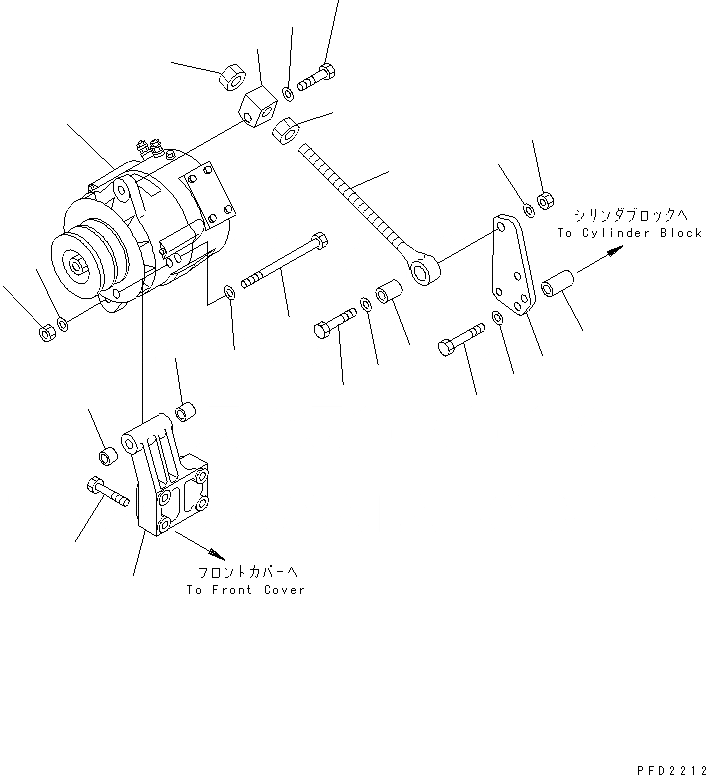 シリンダブロックへ
To Cylinder Block

フロントカバーへ
To Front Cover

PFD2212