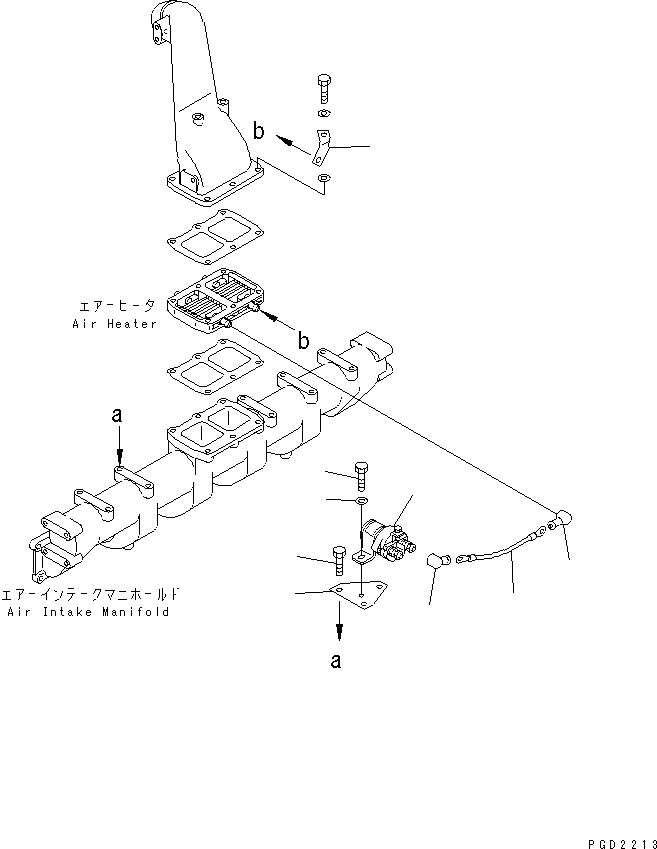 b

エアーヒータ
Air Heater

b

a

エアーインテークマニホールド
Air Intake Manifold

a

PGD2213