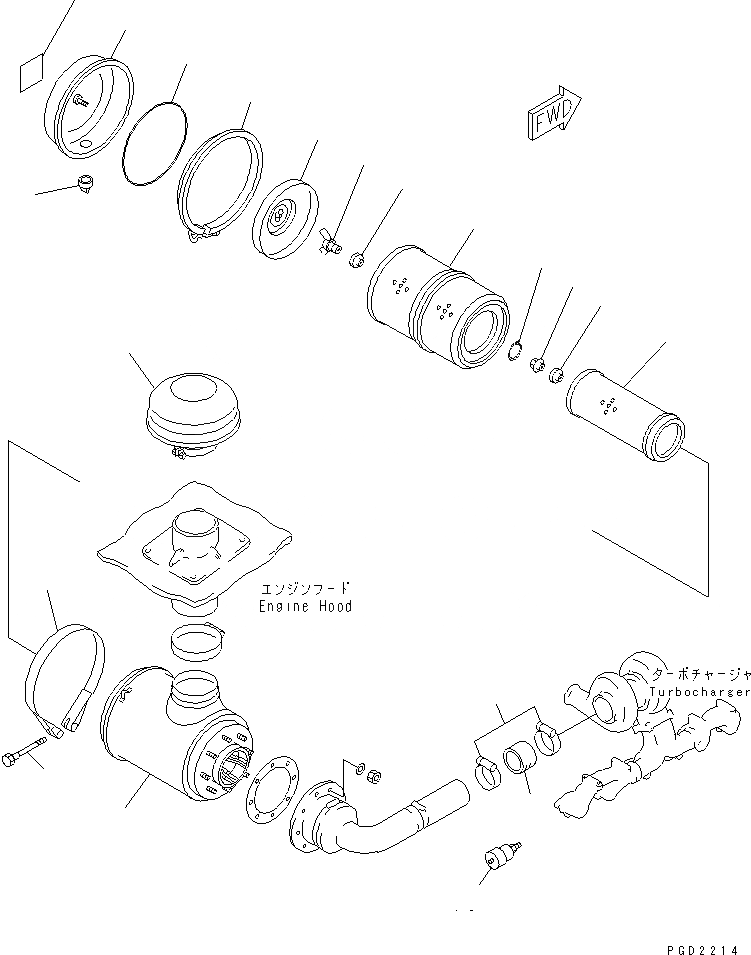 FWD

エンジンフード
Engine Hood

ターボチャージャ
Turbocharger

PGD2214