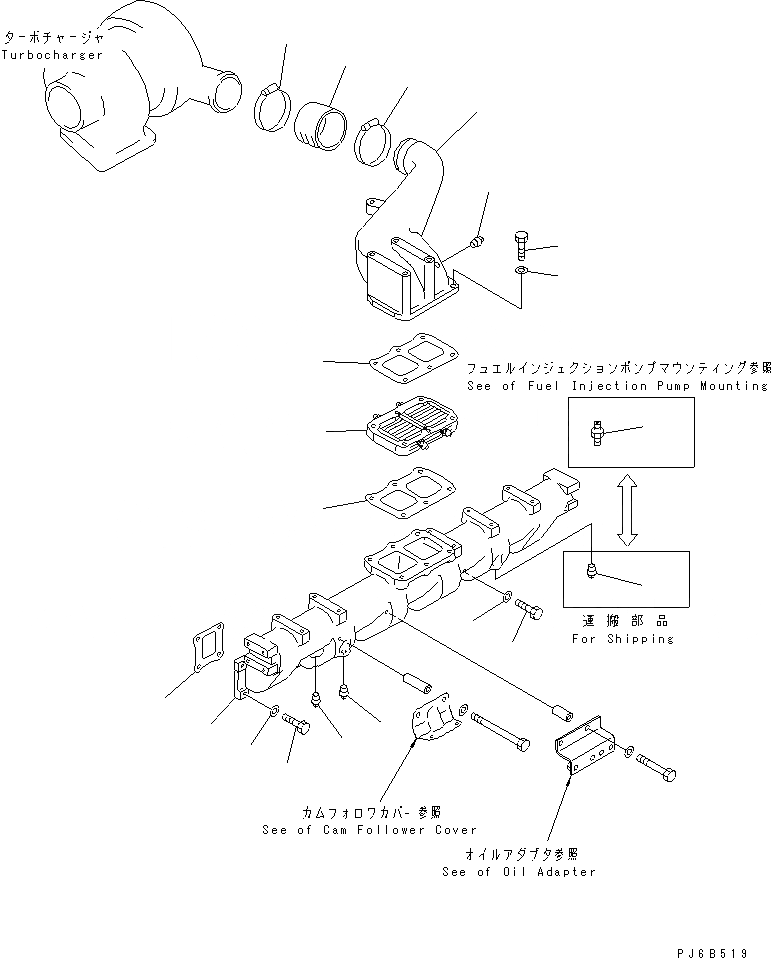 ターボチャージャ
Turbocharger

フュエルインジェクションポンプマウンティング参照
See of Fuel Injection Pump Mounting

運搬部品
For Shipping

カムフォロワカバー参照
See of Cam Follower Cover

オイルアダプタ参照
See of Oil Adapter

PJ6B519