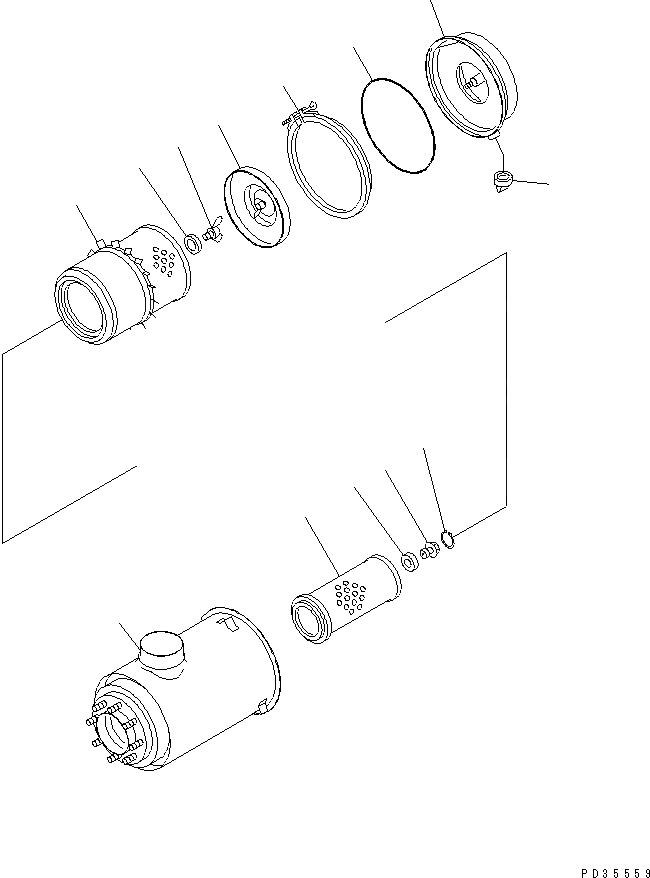 PD35559