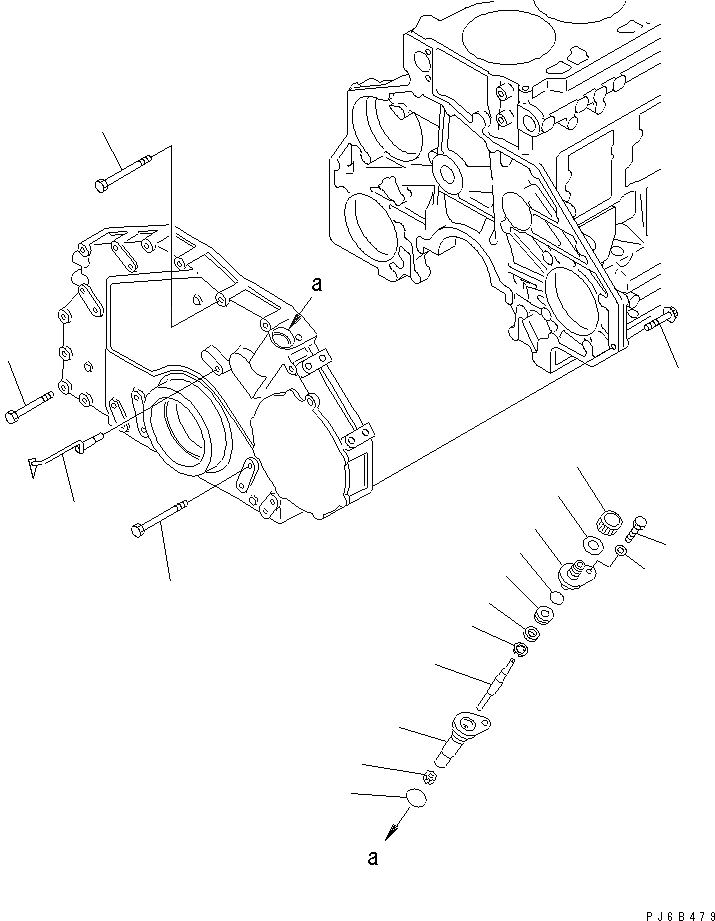 a

a

PJ6B479