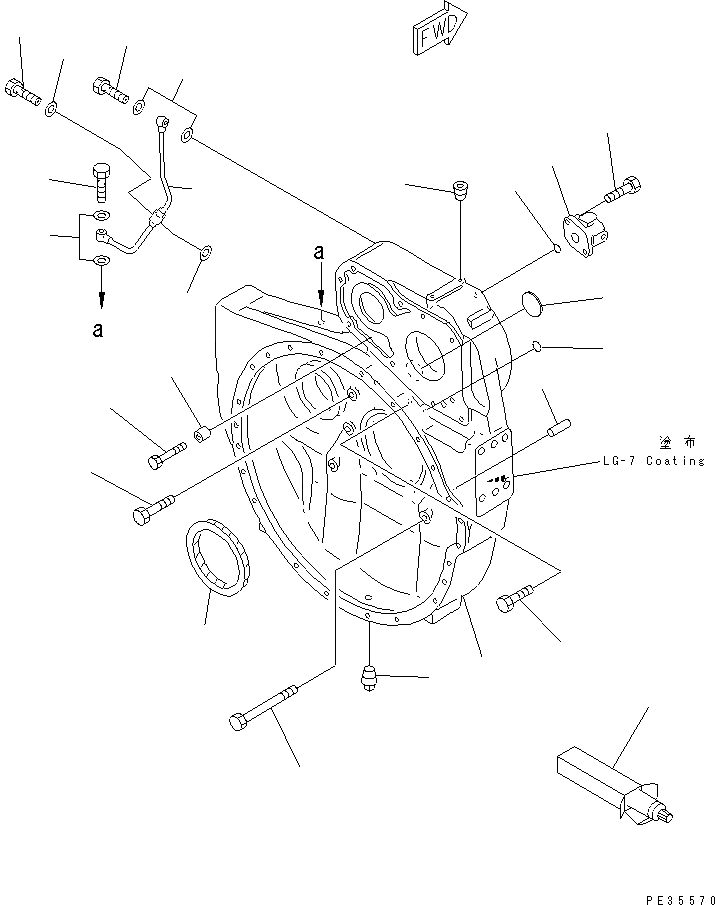 FWD
a
a
塗布
LG-7 Coating
PE35570