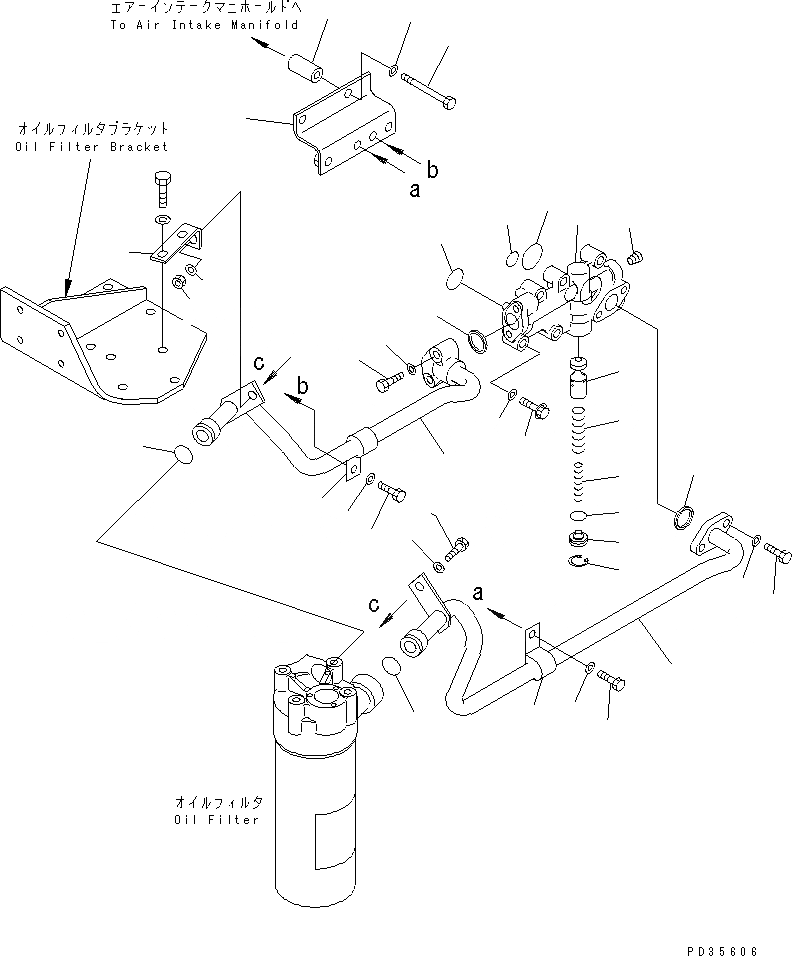 エアーインテークマニホールドへ
To Air Intake Manifold

オイルフィルタブラケット
Oil Filter Bracket

b
a
c
b
c
a

オイルフィルタ
Oil Filter

PD35606