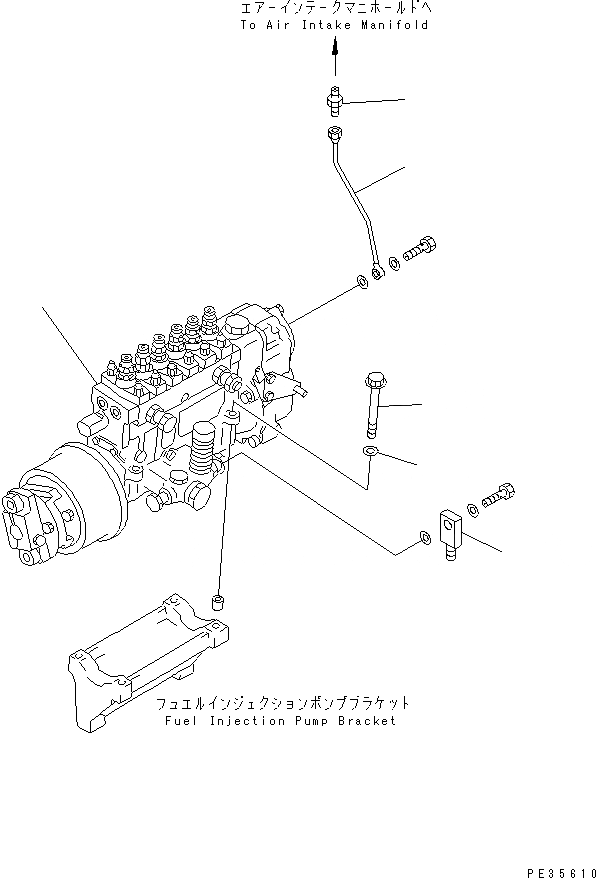 エアーインテークマニホールドへ
To Air Intake Manifold

フュエルインジェクションポンプブラケット
Fuel Injection Pump Bracket

PE35610