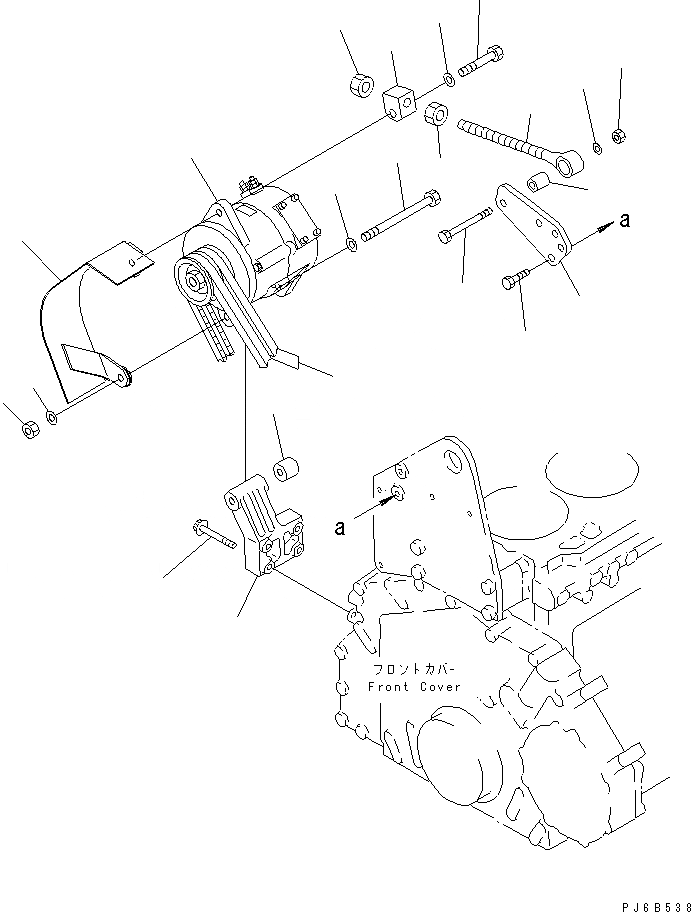 a

a

フロントカバー
Front Cover

PJ6B538