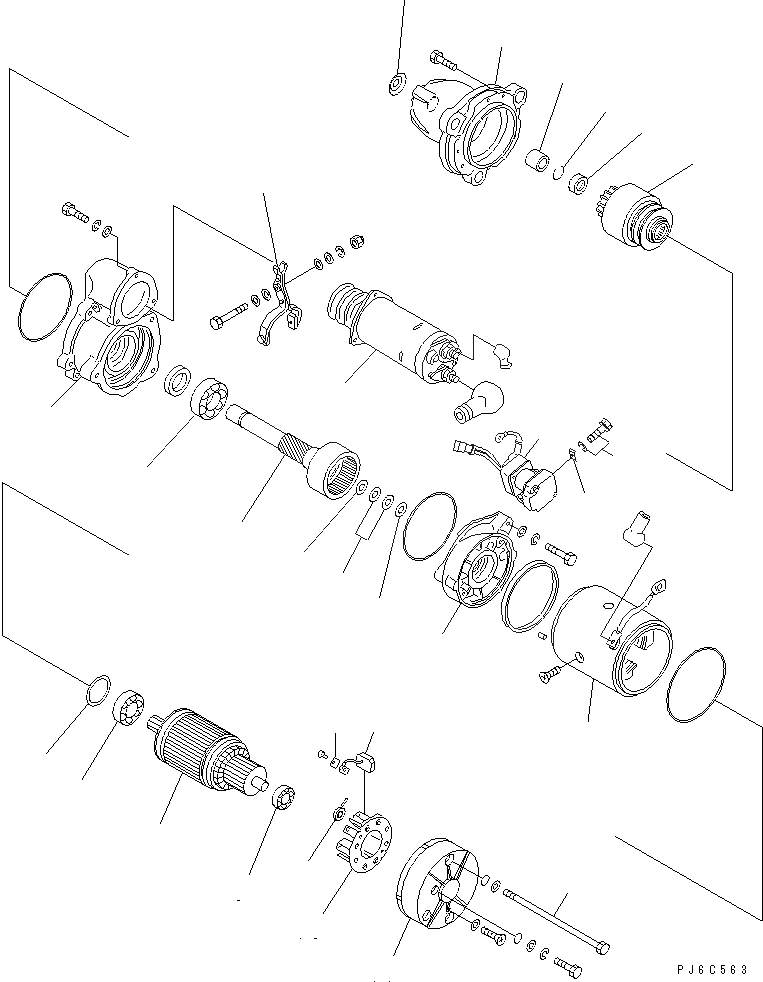 PJ6C563