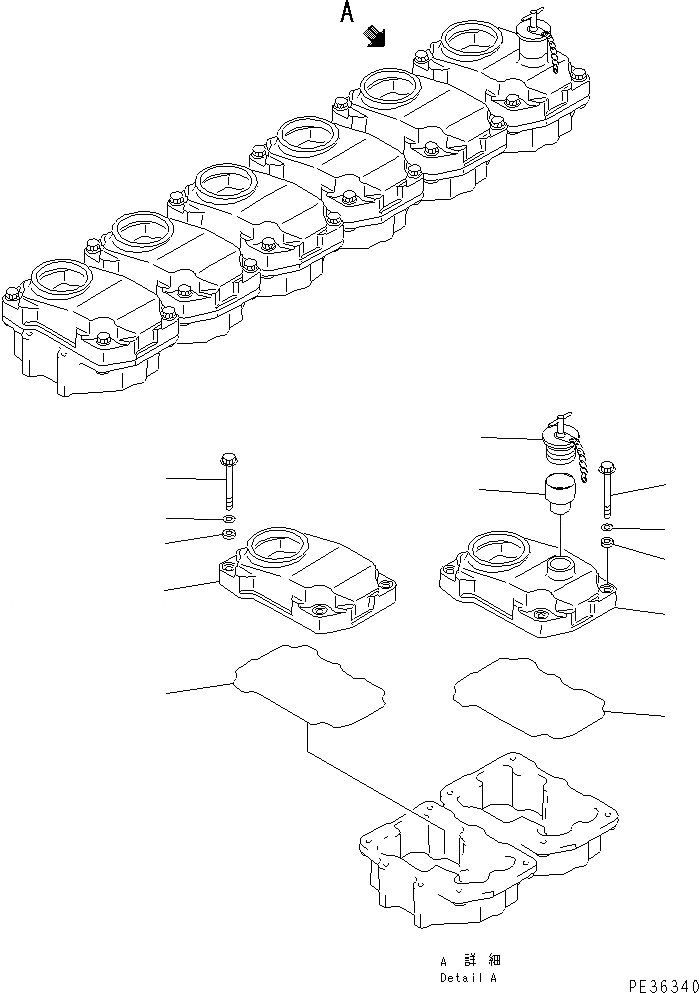 A

A 詳細
Detail A

PE36340